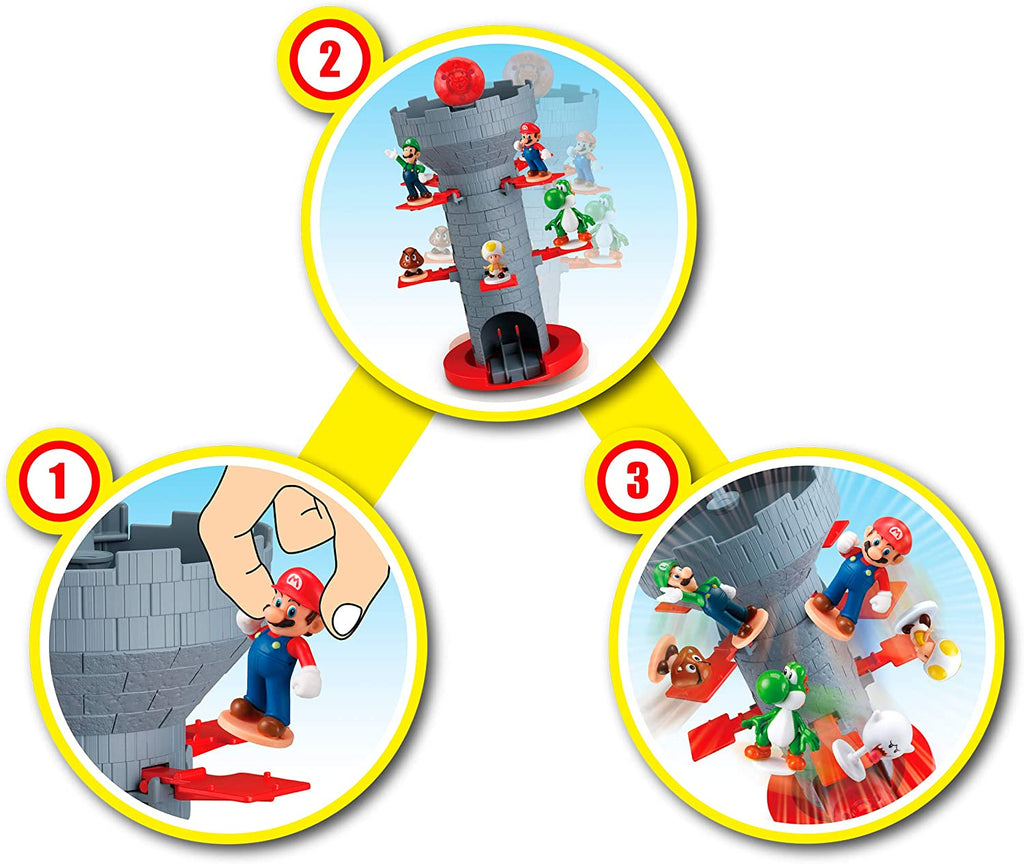 2

1

3