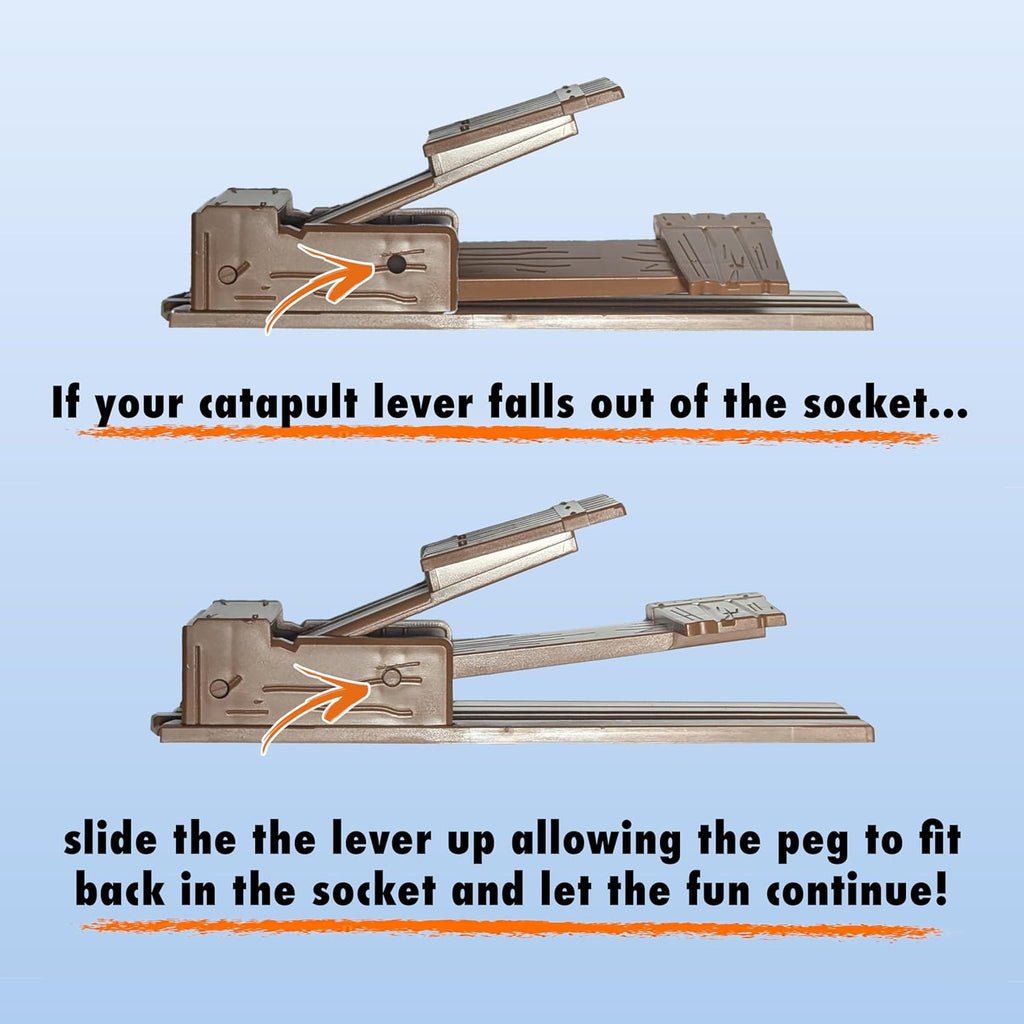 If your catapult lever falls out of the socket...

slide the the lever up allowing the peg to fit back in the socket and let the fun continue!